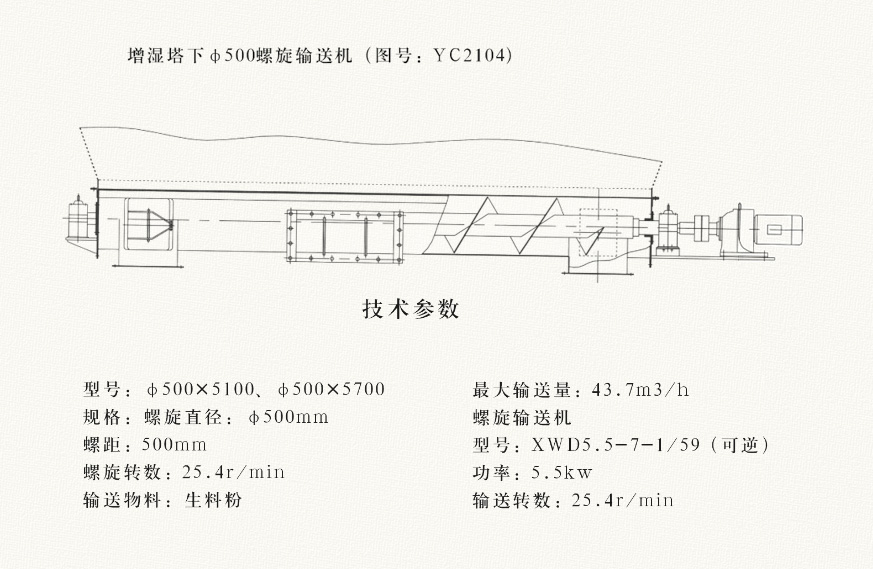 增湿塔下ϕ500螺旋输送机（图号：YC2104)

技术参数

型号：ϕ500×5100、ϕ500×5700
规格：螺旋直径：ϕ500mm
螺距：500mm
螺旋转数：25.4r/min
输送物料：生料粉

最大输送量：43.7m3/h
螺旋输送机
型号：XWD5.5-7-1/59（可逆）
功率：5.5kw
输送转数：25.4r/min